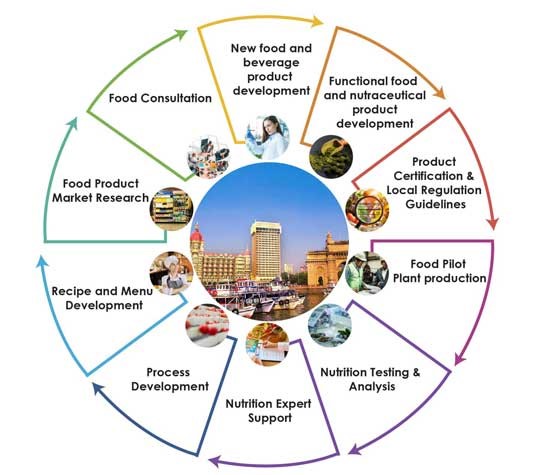 New food and beverage product development

Functional food and nutraceutical product development

Product Certification & Local Regulation Guidelines

Food Pilot Plant production

Nutrition Testing & Analysis

Nutrition Expert Support

Process Development

Recipe and Menu Development

Food Product Market Research

Food Consultation